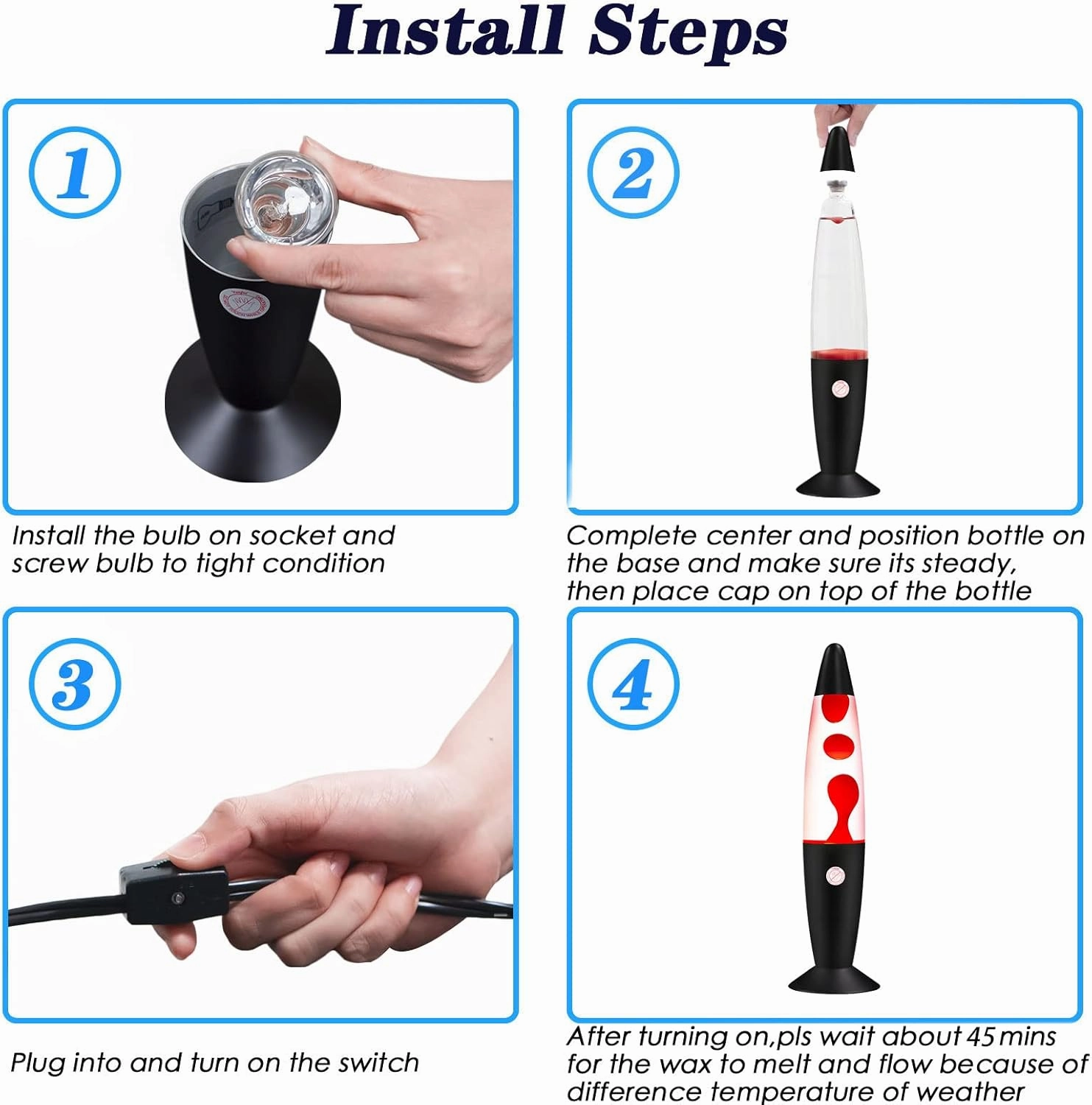 Install Steps

1

Install the bulb on socket and screw bulb to tight condition

2

Complete center and position bottle on the base and make sure its steady, then place cap on top of the bottle

3

Plug into and turn on the switch

4

After turning on,pls wait about 45mins for the wax to melt and flow because of difference temperature of weather