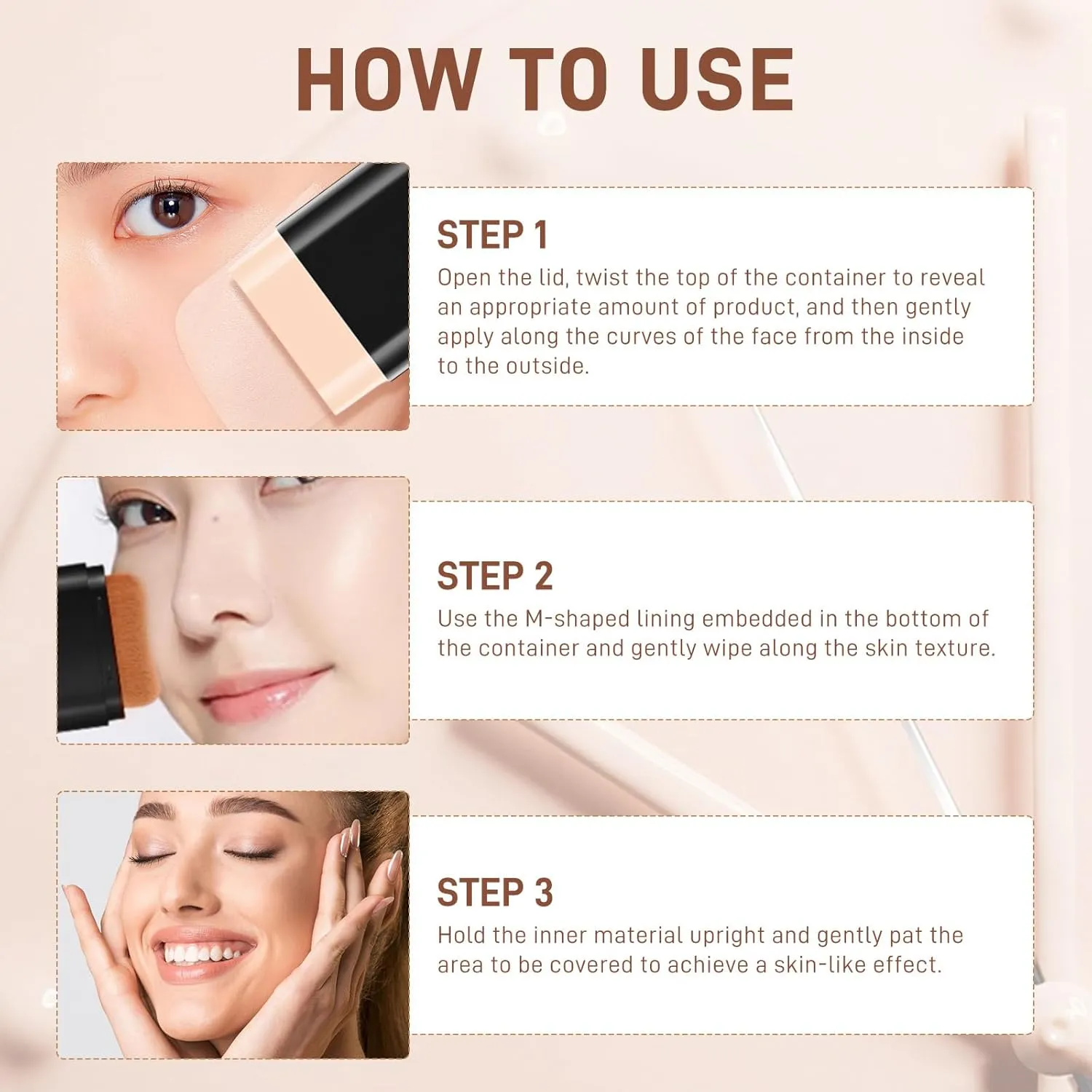 HOW TO USE

STEP 1
Open the lid, twist the top of the container to reveal an appropriate amount of product, and then gently apply along the curves of the face from the inside to the outside.

STEP 2
Use the M-shaped lining embedded in the bottom of the container and gently wipe along the skin texture.

STEP 3
Hold the inner material upright and gently pat the area to be covered to achieve a skin-like effect.